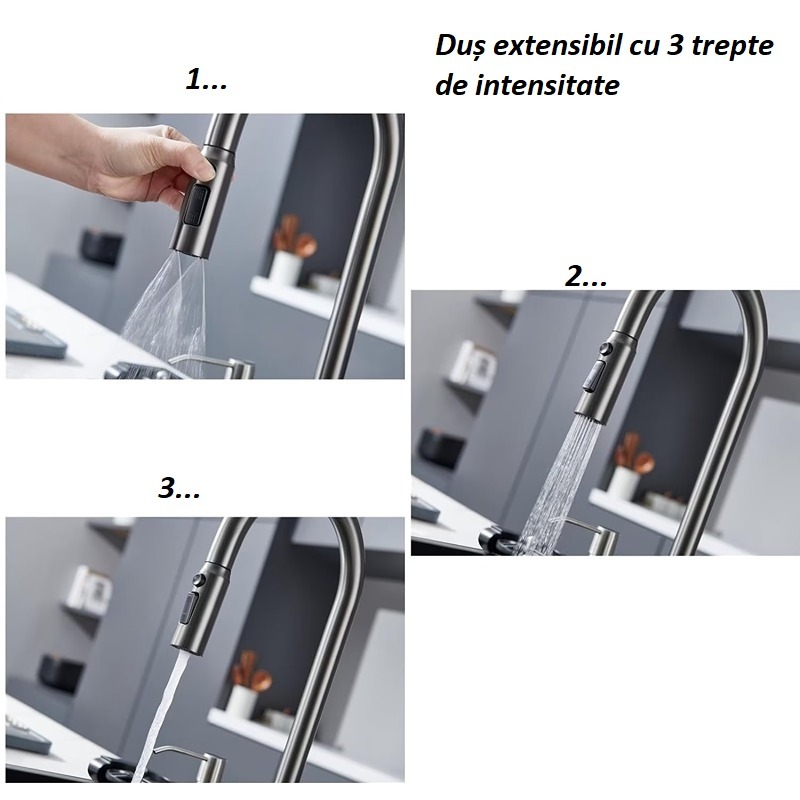 Duș extensibil cu 3 trepte de intensitate

1...

2...

3...